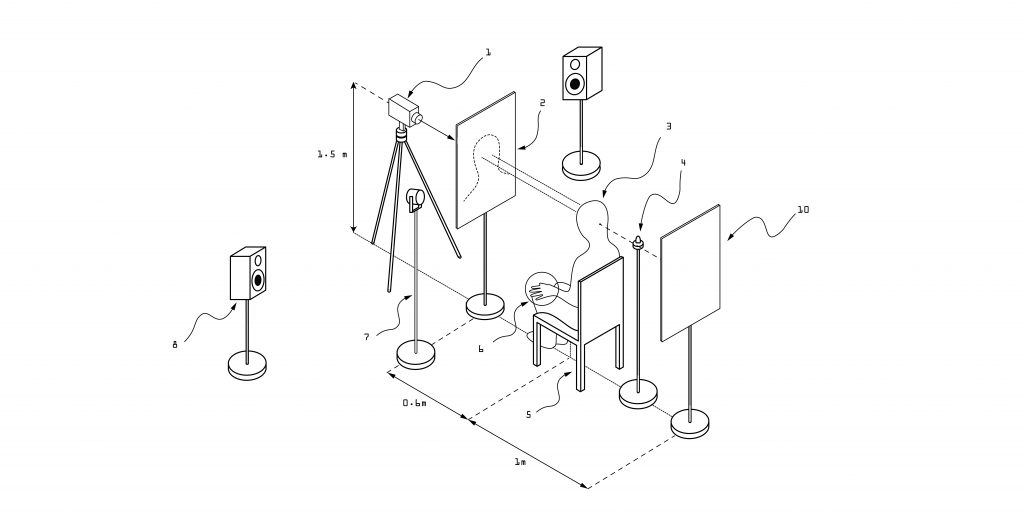 1
2
3
4
10
1.5 m
8
7
6
5
0.6m
1m